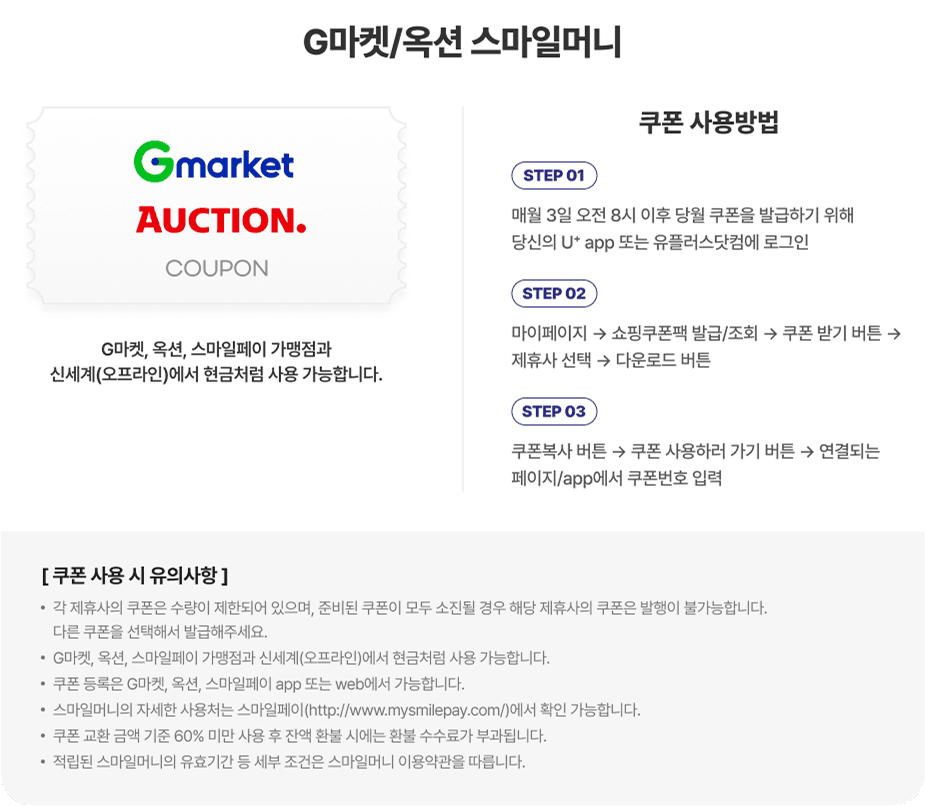 G마켓/옥션 스마일머니

Gmarket
AUCTION.
COUPON

G마켓, 옥션, 스마일페이 가맹점과
신세계(오프라인)에서 현금처럼 사용 가능합니다.

쿠폰 사용방법

STEP 01

매월 3일 오전 8시 이후 당월 쿠폰을 발급하기 위해 당신의 U⁺ app 또는 유플러스닷컴에 로그인

STEP 02

마이페이지 → 쇼핑쿠폰팩 발급/조회 → 쿠폰 받기 버튼 → 제휴사 선택 → 다운로드 버튼

STEP 03

쿠폰복사 버튼 → 쿠폰 사용하러 가기 버튼 → 연결되는 페이지/app에서 쿠폰번호 입력

[ 쿠폰 사용 시 유의사항 ]

• 각 제휴사의 쿠폰은 수량이 제한되어 있으며, 준비된 쿠폰이 모두 소진될 경우 해당 제휴사의 쿠폰은 발행이 불가능합니다. 다른 쿠폰을 선택해서 발급해주세요.
• G마켓, 옥션, 스마일페이 가맹점과 신세계(오프라인)에서 현금처럼 사용 가능합니다.
• 쿠폰 등록은 G마켓, 옥션, 스마일페이 app 또는 web에서 가능합니다.
• 스마일머니의 자세한 사용처는 스마일페이(http://www.mysmilepay.com/)에서 확인 가능합니다.
• 쿠폰 교환 금액 기준 60% 미만 사용 후 잔액 환불 시에는 환불 수수료가 부과됩니다.
• 적립된 스마일머니의 유효기간 등 세부 조건은 스마일머니 이용약관을 따릅니다.